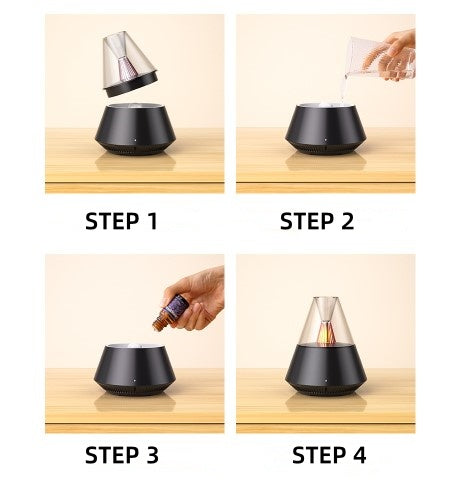 STEP 1

STEP 2

STEP 3

STEP 4