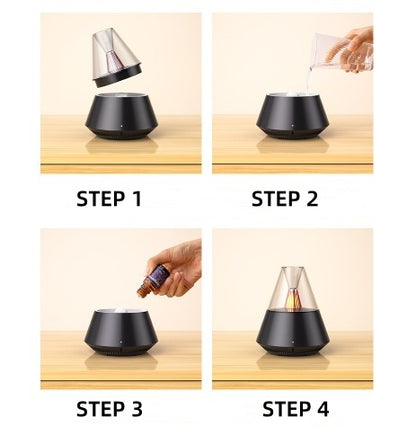 STEP 1

STEP 2

STEP 3

STEP 4